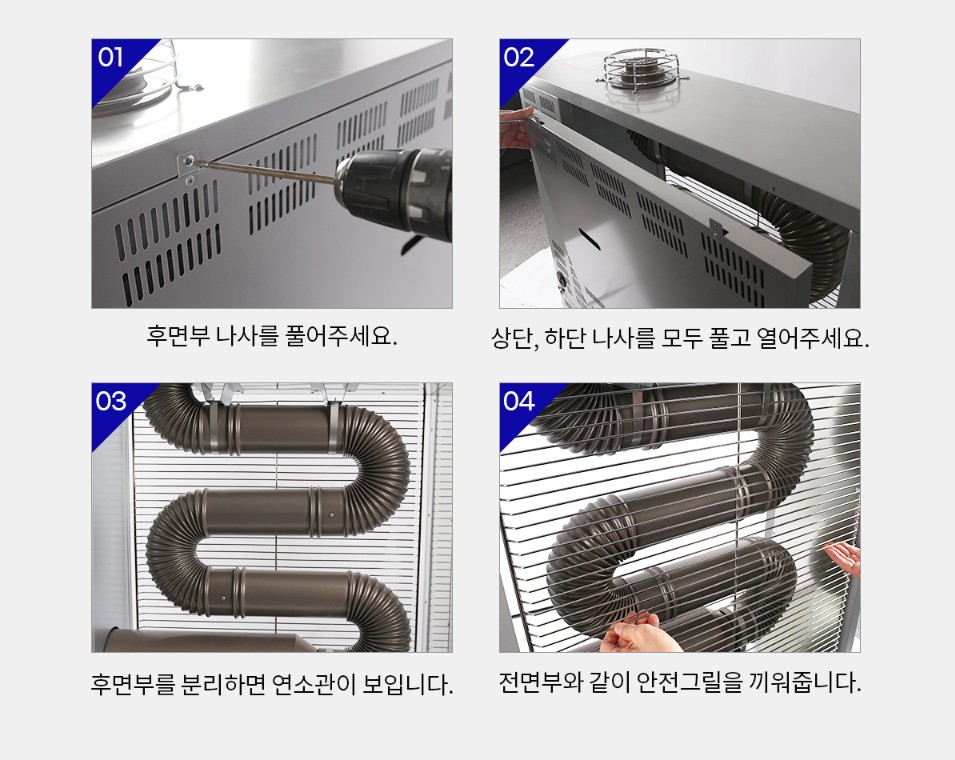 01

후면부 나사를 풀어주세요.

02

상단, 하단 나사를 모두 풀고 열어주세요.

03

후면부를 분리하면 연소관이 보입니다.

04

전면부와 같이 안전그릴을 끼워줍니다.